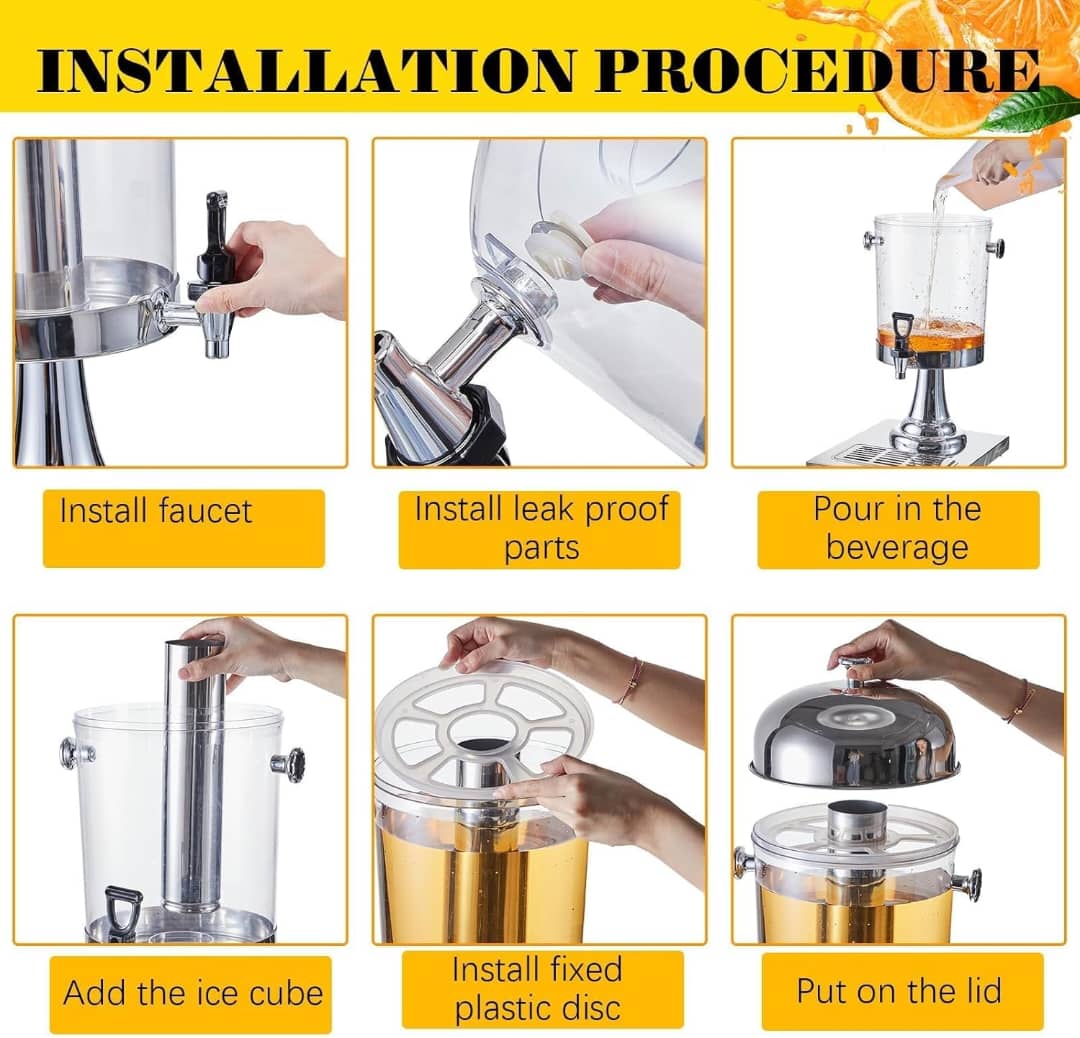 INSTALLATION PROCEDURE

Install faucet

Install leak proof parts

Pour in the beverage

Add the ice cube

Install fixed plastic disc

Put on the lid