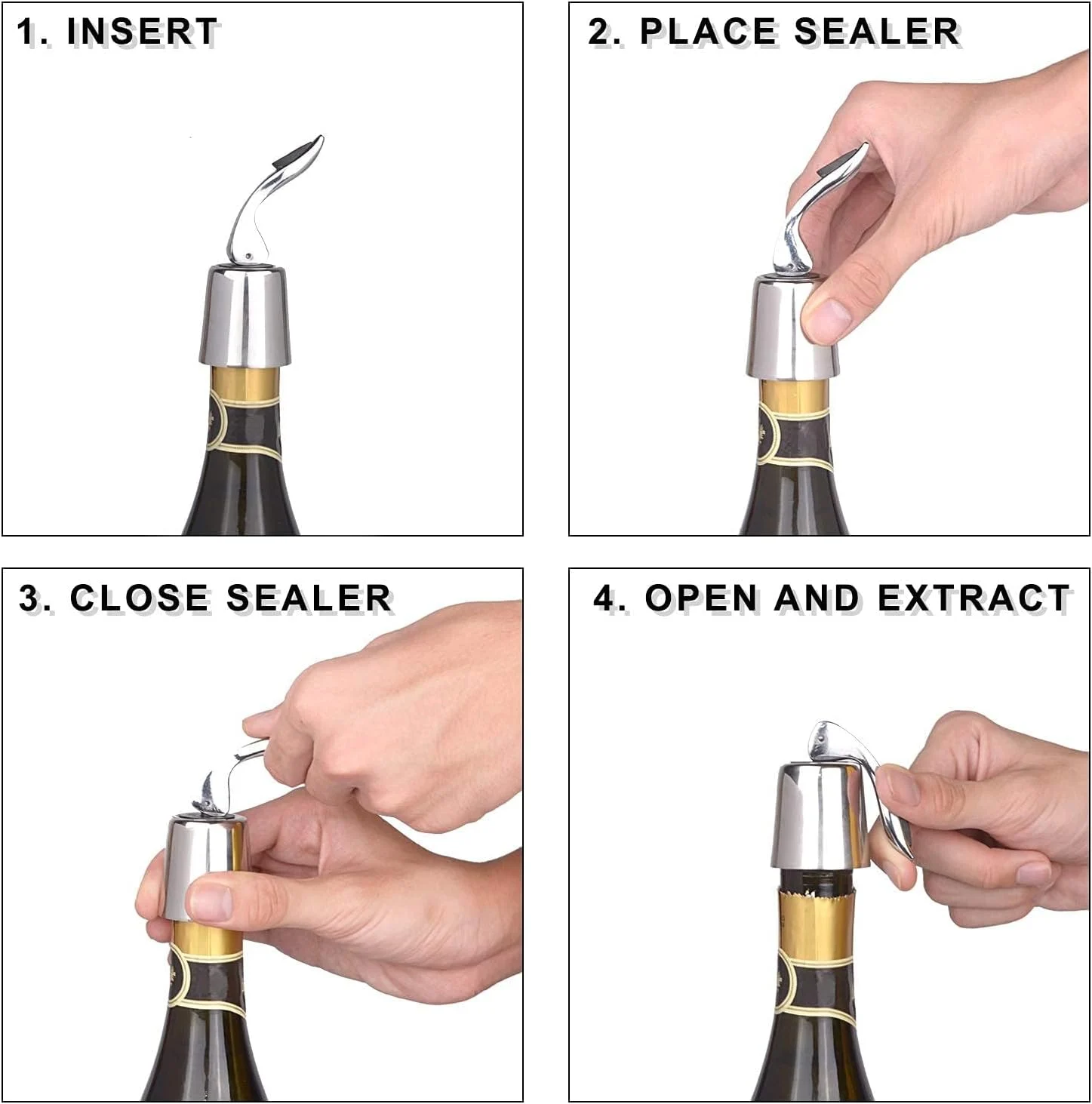 1. INSERT

2. PLACE SEALER

3. CLOSE SEALER

4. OPEN AND EXTRACT