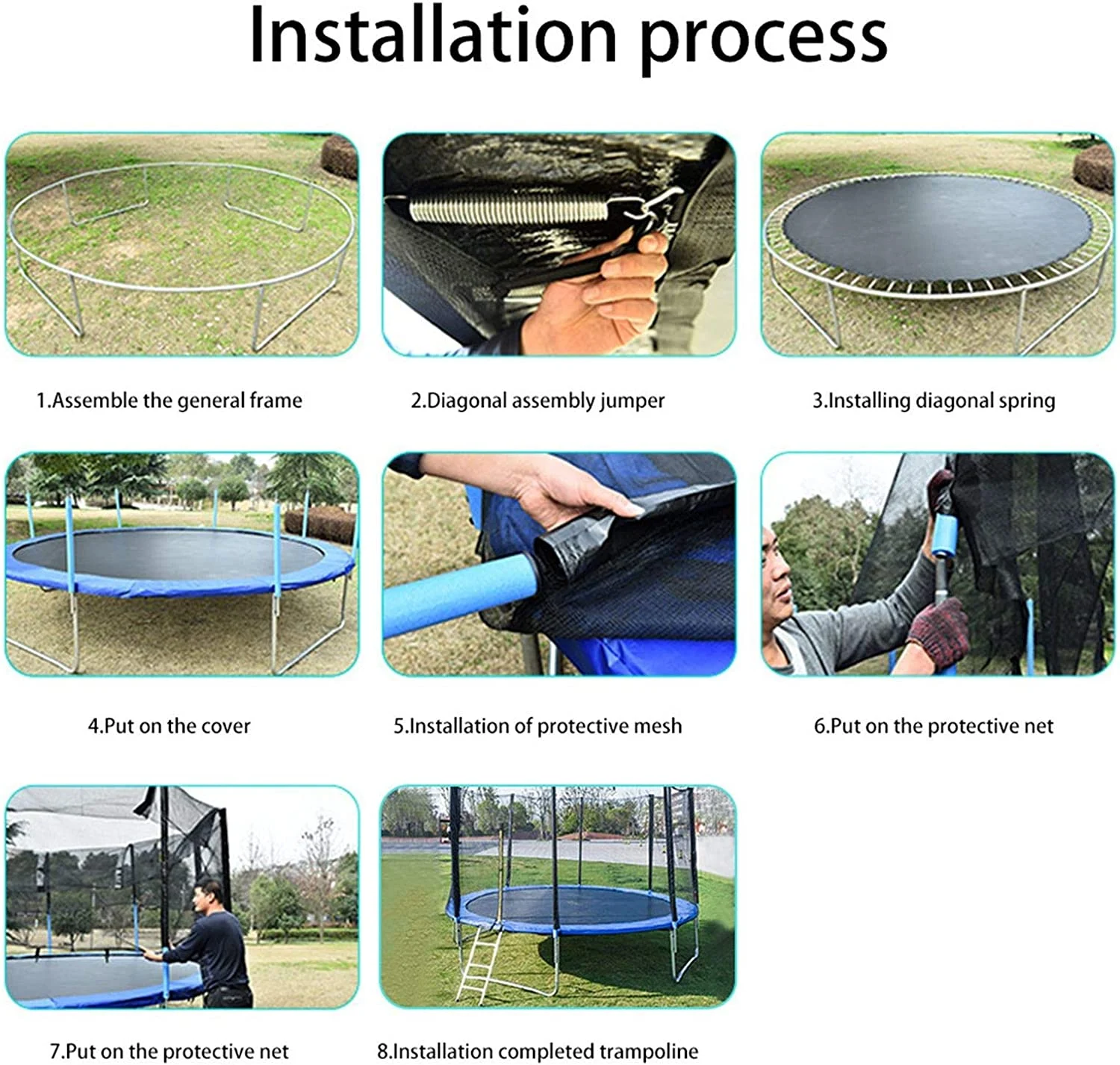 Installation process

1.Assemble the general frame

2.Diagonal assembly jumper

3.Installing diagonal spring

4.Put on the cover

5.Installation of protective mesh

6.Put on the protective net

7.Put on the protective net

8.Installation completed trampoline