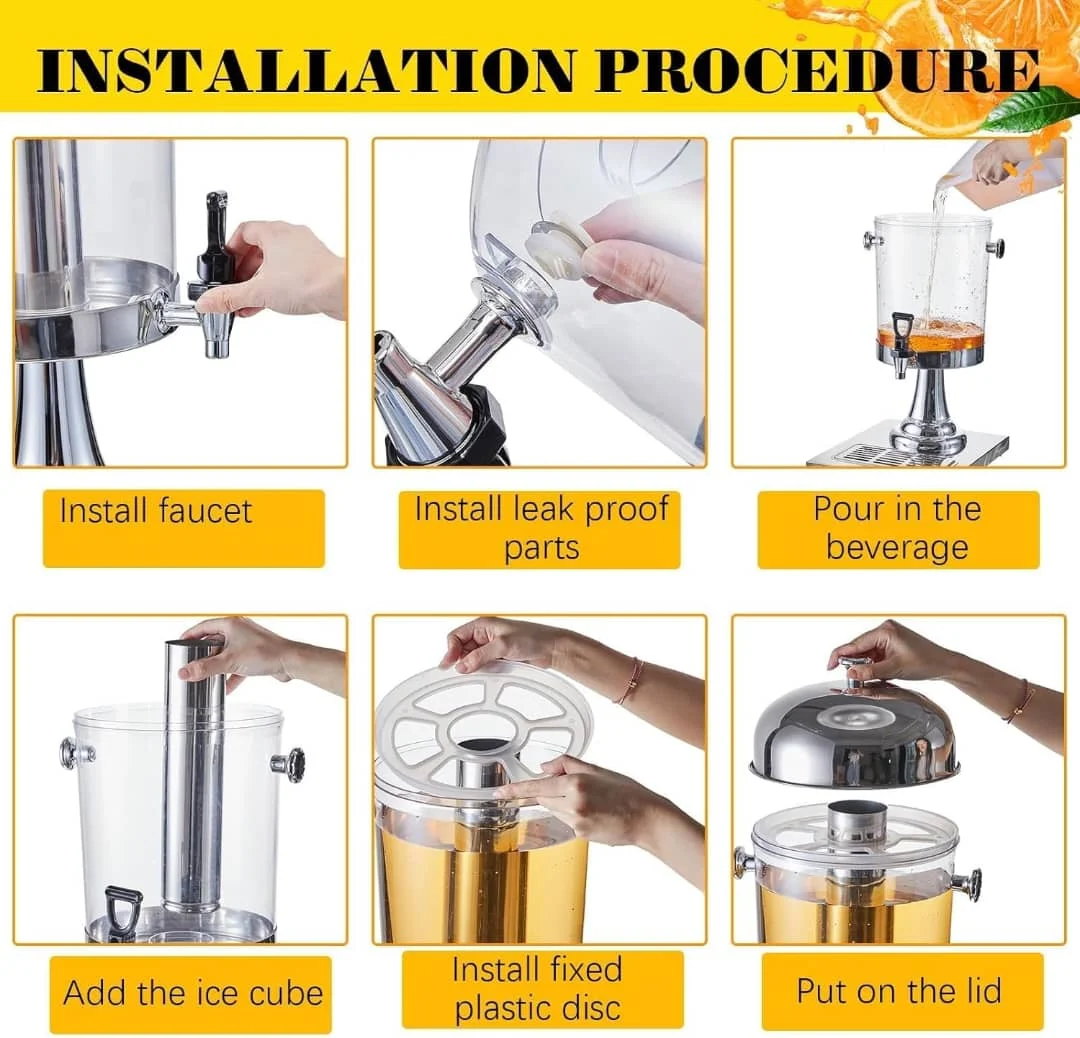 INSTALLATION PROCEDURE

Install faucet

Install leak proof parts

Pour in the beverage

Add the ice cube

Install fixed plastic disc

Put on the lid