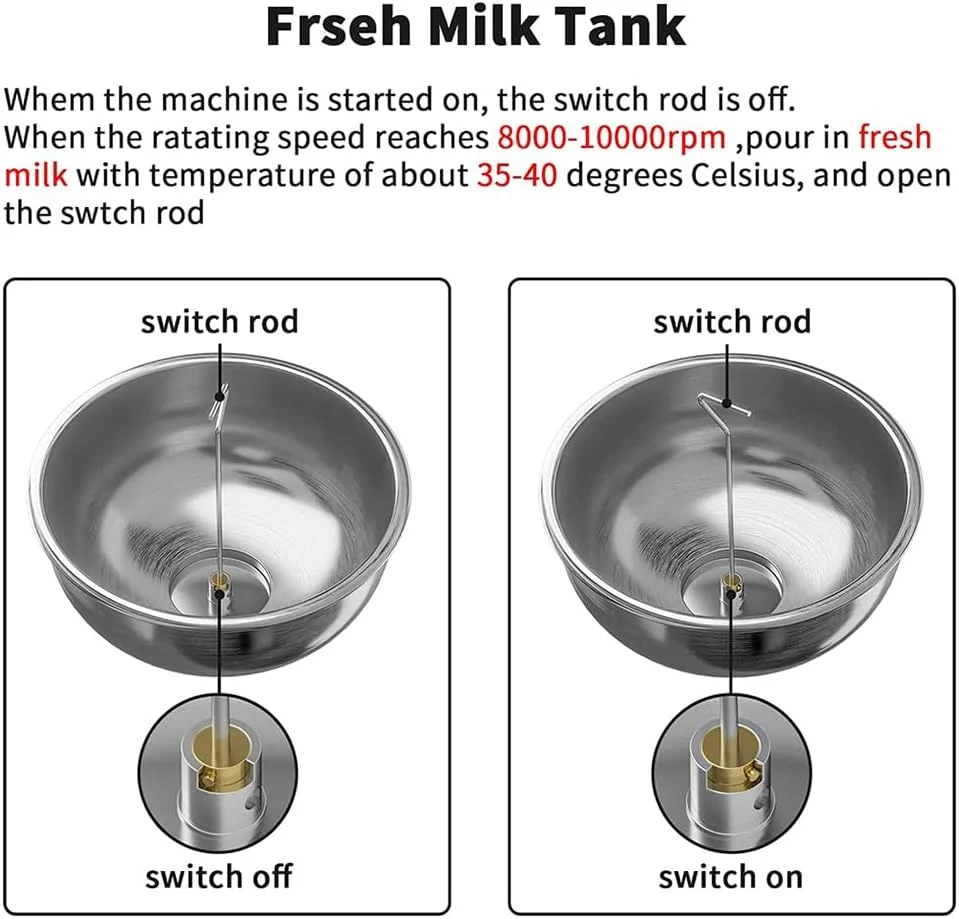 Frseh Milk Tank

Whem the machine is started on, the switch rod is off.
When the ratating speed reaches 8000-10000rpm ,pour in fresh milk with temperature of about 35-40 degrees Celsius, and open the swtch rod

switch rod

switch off

switch rod

switch on